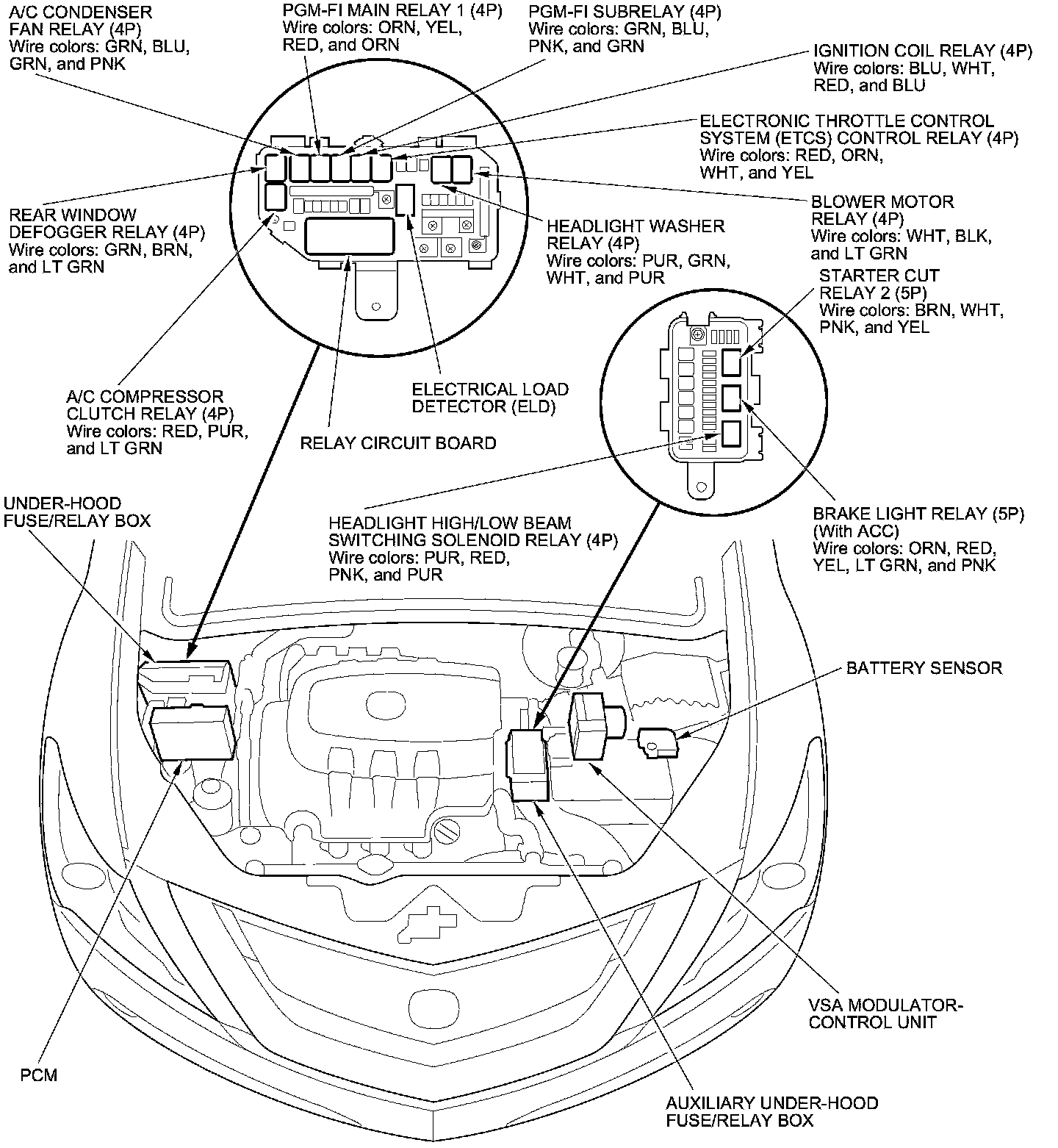 A/C CONDENSER FAN RELAY (4P)
Wire colors: GRN, BLU, GRN, and PNK

PGM-FI MAIN RELAY 1 (4P)
Wire colors: ORN, YEL, RED, and ORN

PGM-FI SUBRELAY (4P)
Wire colors: GRN, BLU, PNK, and GRN

IGNITION COIL RELAY (4P)
Wire colors: BLU, WHT, RED, and BLU

ELECTRONIC THROTTLE CONTROL SYSTEM (ETCS) CONTROL RELAY (4P)
Wire colors: RED, ORN, WHT, and YEL

REAR WINDOW DEFOGGER RELAY (4P)
Wire colors: GRN, BRN, and LT GRN

BLOWER MOTOR RELAY (4P)
Wire colors: WHT, BLK, and LT GRN

HEADLIGHT WASHER RELAY (4P)
Wire colors: PUR, GRN, WHT, and PUR

STARTER CUT RELAY 2 (5P)
Wire colors: BRN, WHT, PNK, and YEL

A/C COMPRESSOR CLUTCH RELAY (4P)
Wire colors: RED, PUR, and LT GRN

ELECTRICAL LOAD DETECTOR (ELD)

RELAY CIRCUIT BOARD

UNDER-HOOD FUSE/RELAY BOX

HEADLIGHT HIGH/LOW BEAM SWITCHING SOLENOID RELAY (4P)
Wire colors: PUR, RED, PNK, and PUR

BRAKE LIGHT RELAY (5P)
(With ACC)
Wire colors: ORN, RED, YEL, LT GRN, and PNK

BATTERY SENSOR

VSA MODULATOR-CONTROL UNIT

PCM

AUXILIARY UNDER-HOOD FUSE/RELAY BOX