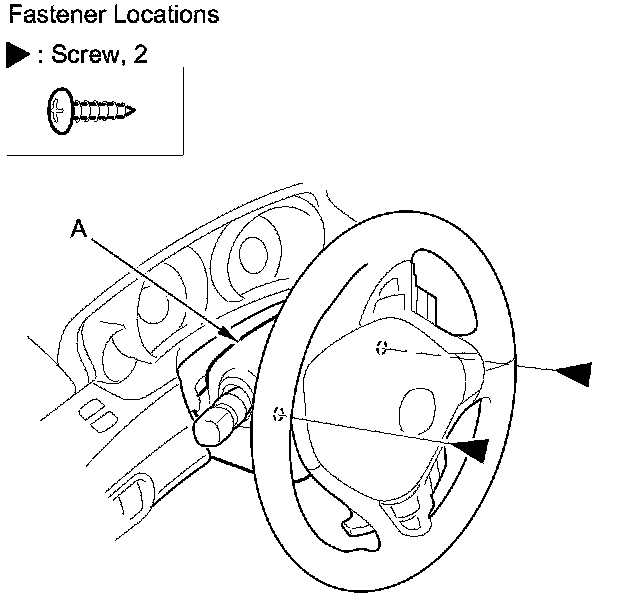 Fastener Locations

▶ : Screw, 2

A