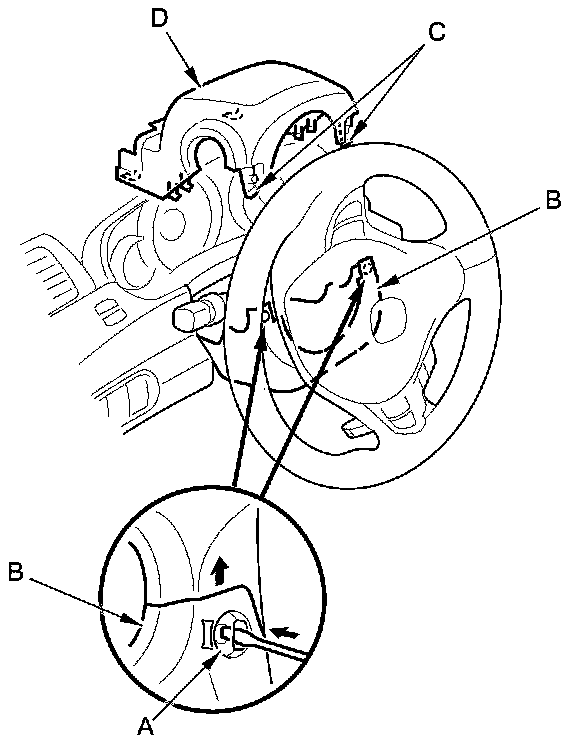 D
C
B
B
A