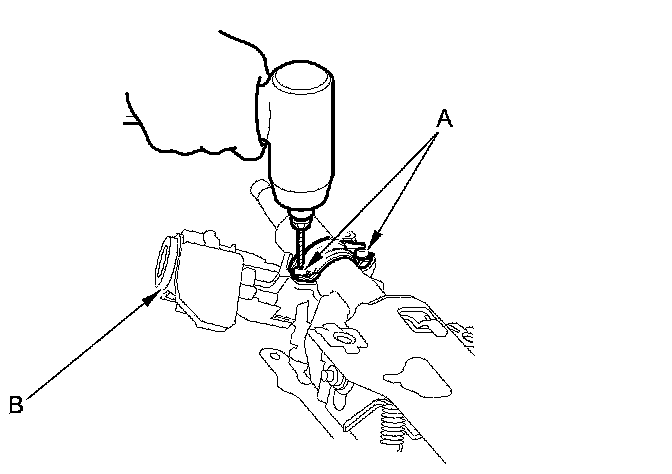 A

B