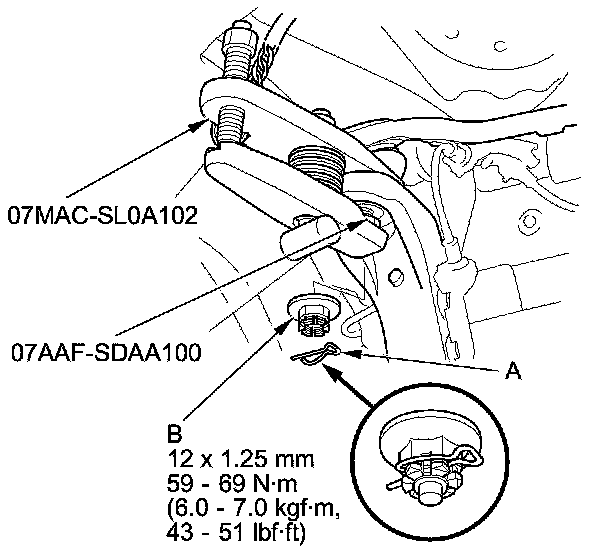 07MAC-SL0A102

07AAF-SDAA100

A

B
12 x 1.25 mm
59 - 69 N·m
(6.0 - 7.0 kgf·m,
43 - 51 lbf·ft)