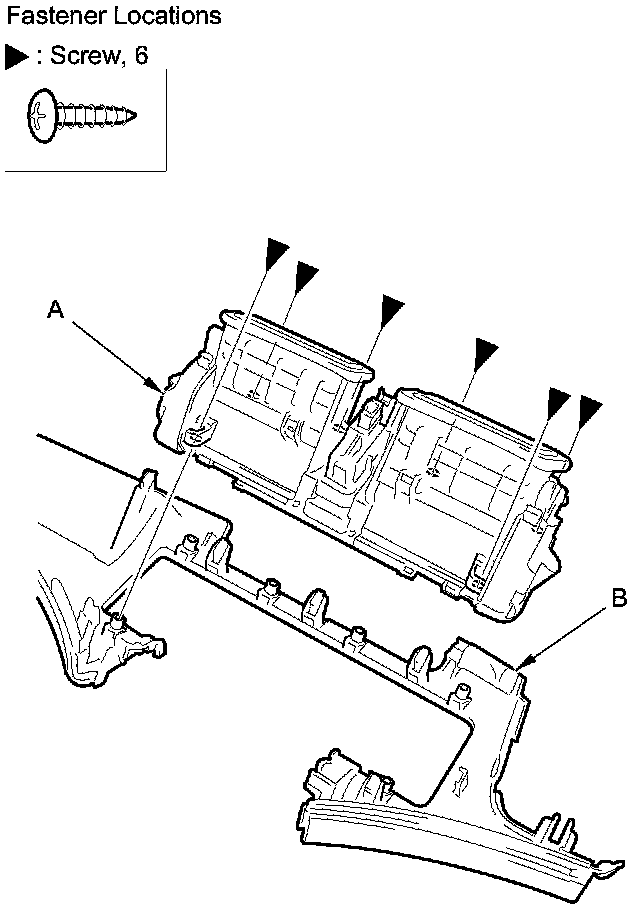 Fastener Locations

▶ : Screw, 6

A

B