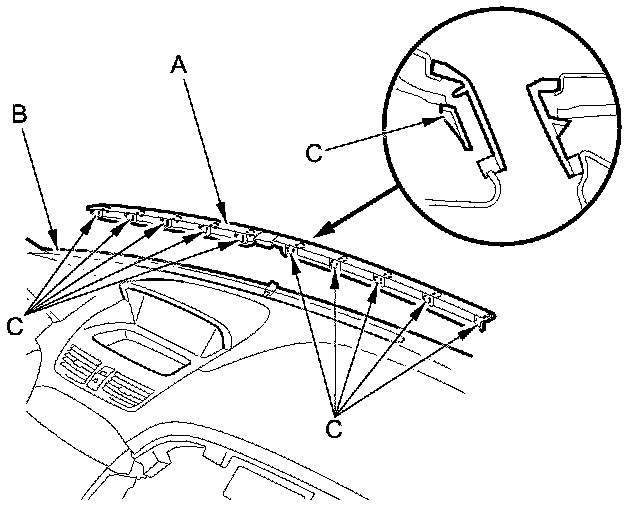 A
B
C
C
C