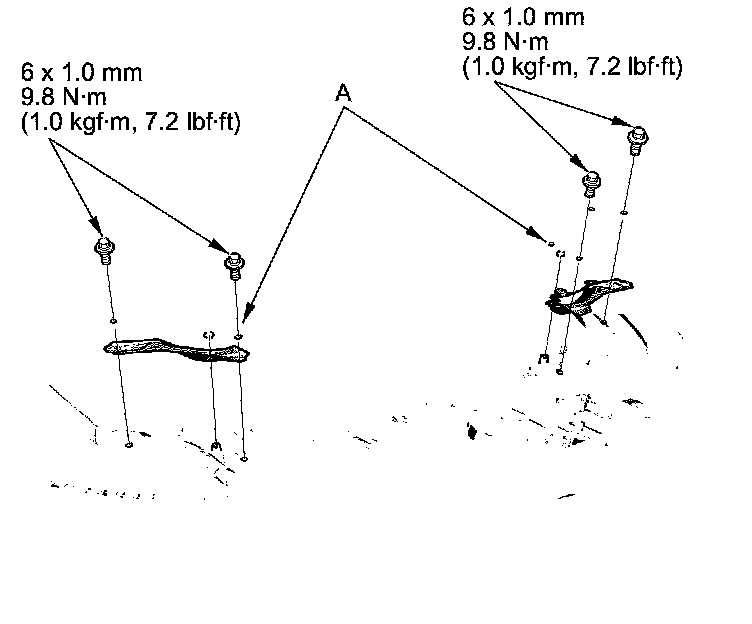 6 x 1.0 mm
9.8 N·m
(1.0 kgf·m, 7.2 lbf·ft)

A

6 x 1.0 mm
9.8 N·m
(1.0 kgf·m, 7.2 lbf·ft)