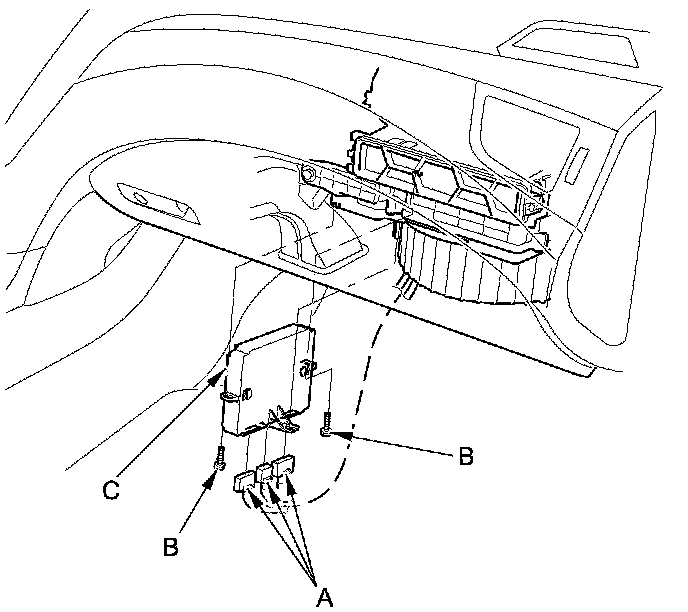 B

C

B

A