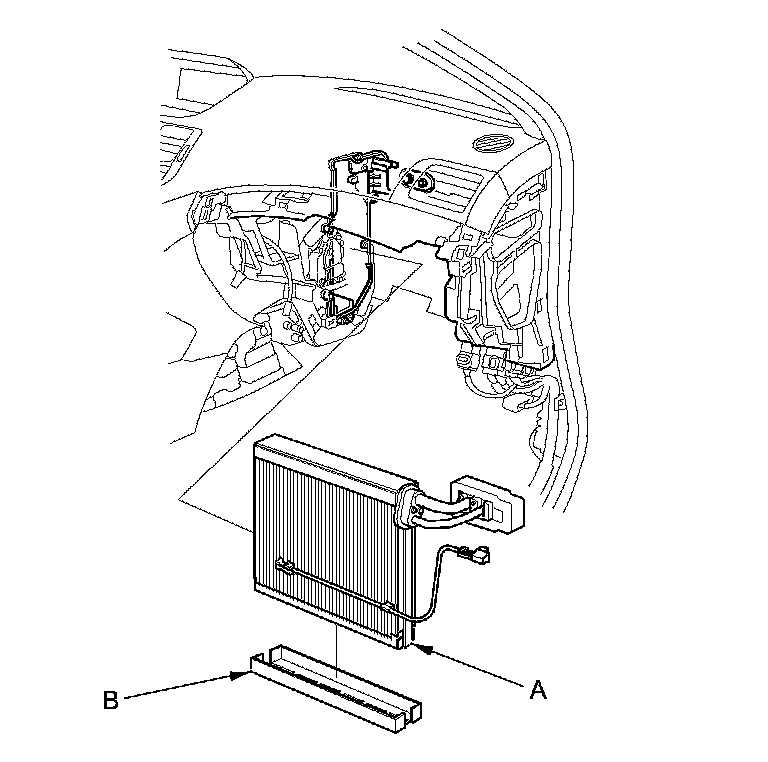 B
A