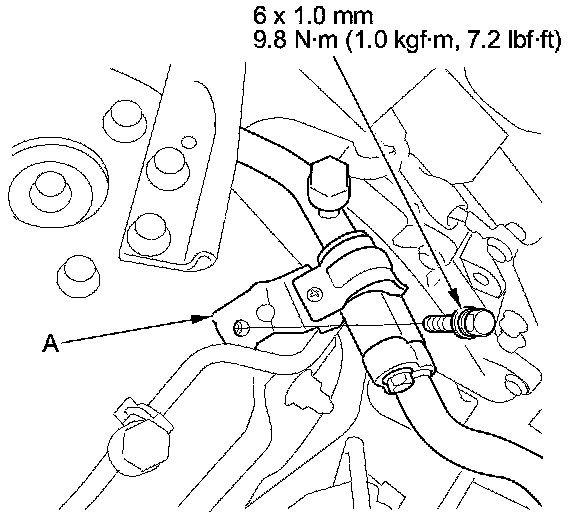 6 x 1.0 mm
9.8 N·m (1.0 kgf·m, 7.2 lbf·ft)

A