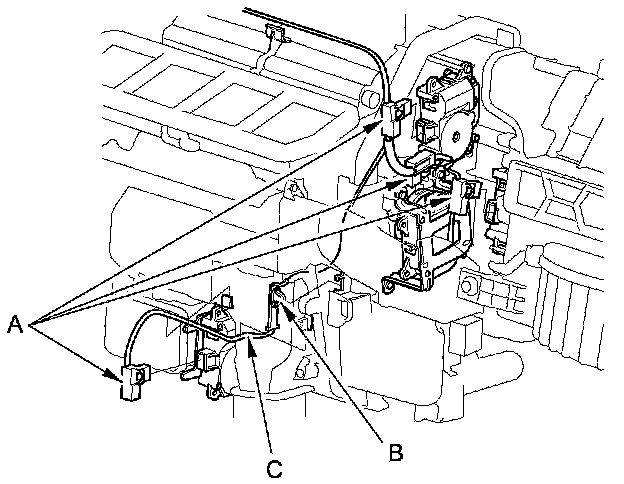 A
C
B