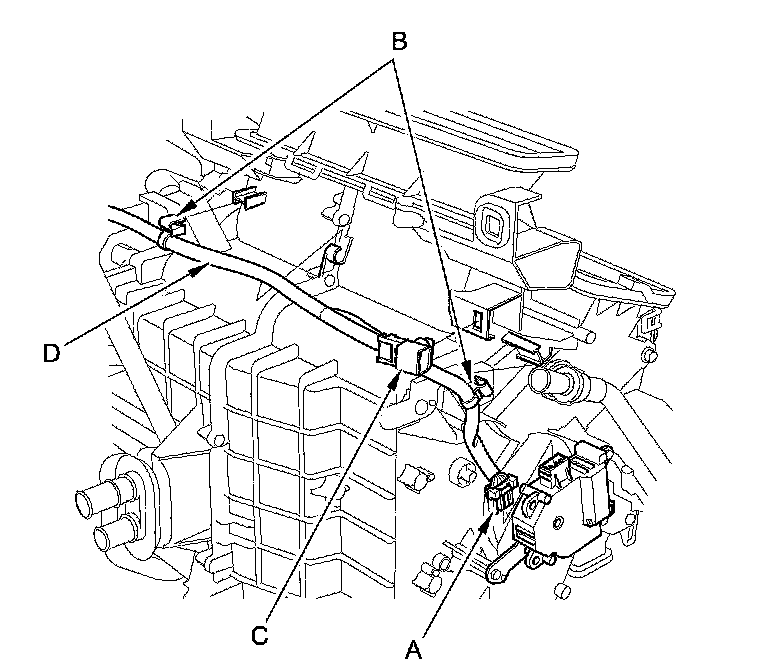 B
D
C
A