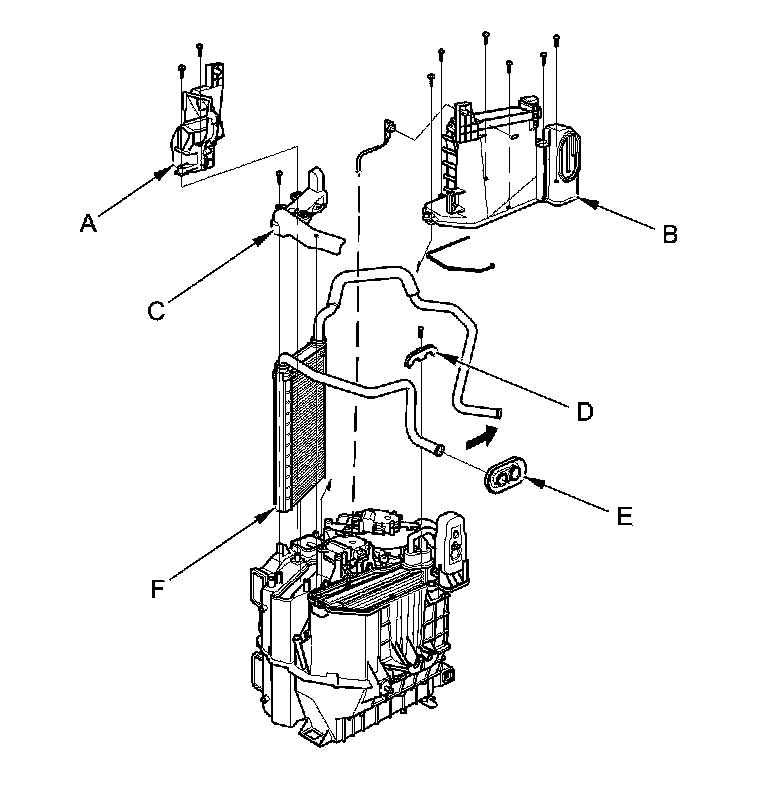 A
B
C
D
E
F