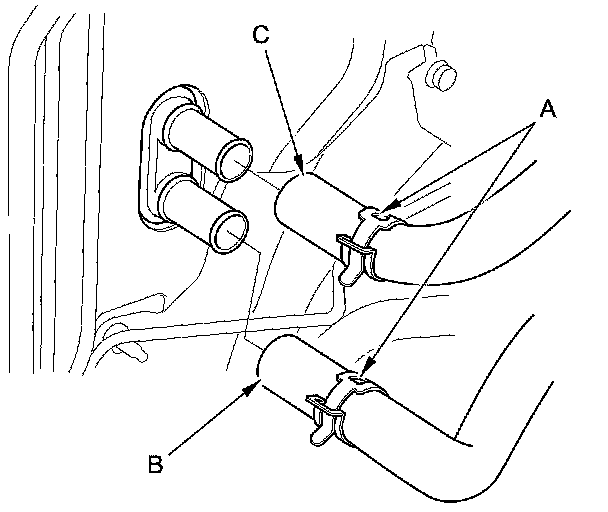 C
A
B