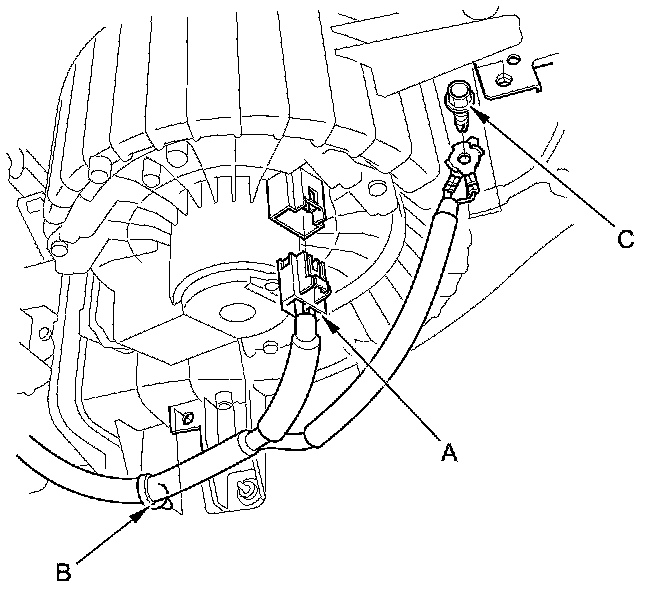 C
A
B