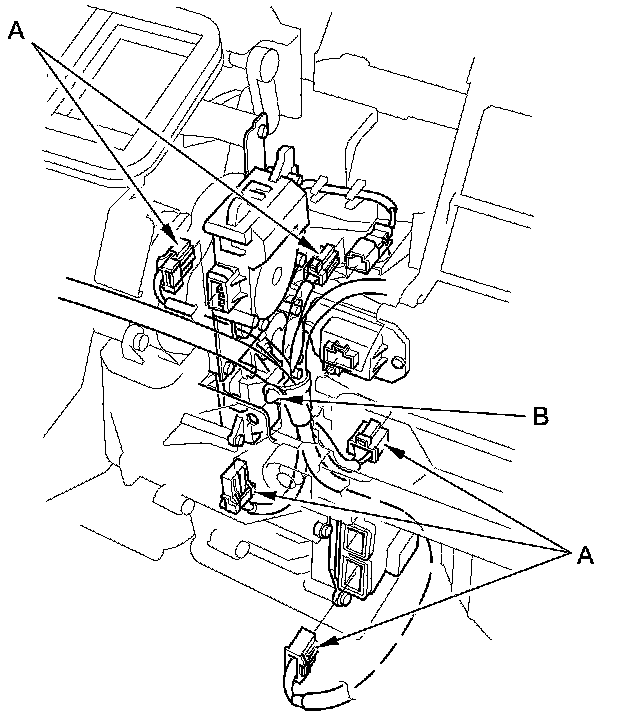 A
B
A