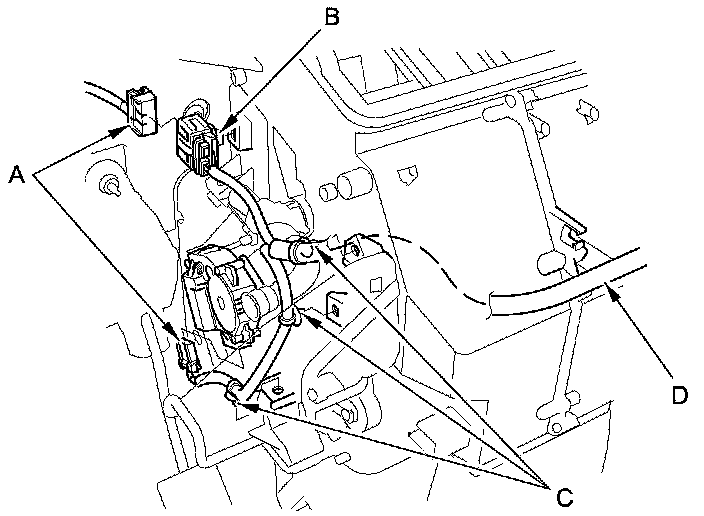 B
A
D
C