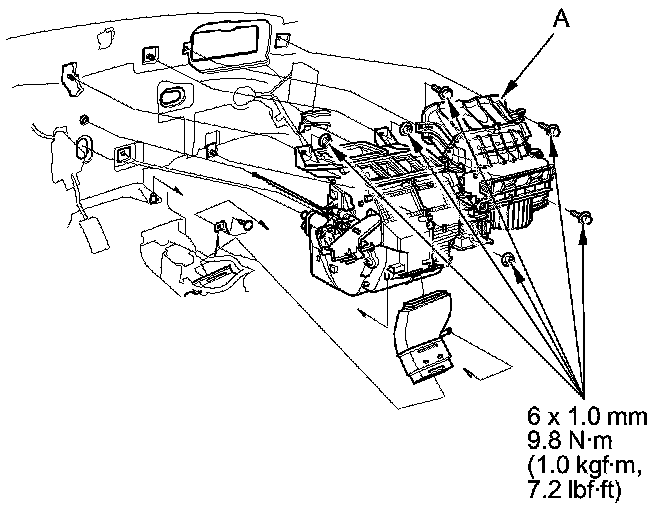 A

6 x 1.0 mm
9.8 N·m
(1.0 kgf·m,
7.2 lbf·ft)