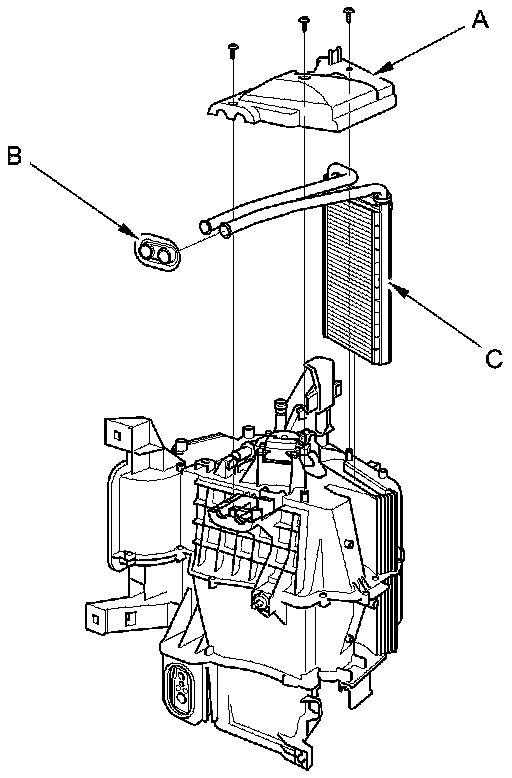 A

B

C