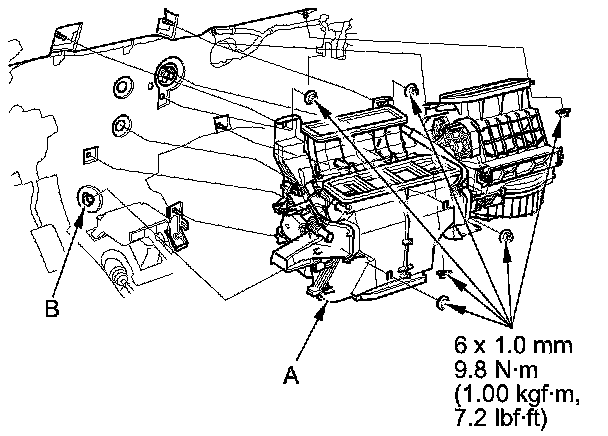 B

A

6 x 1.0 mm
9.8 N·m
(1.00 kgf·m,
7.2 lbf·ft)