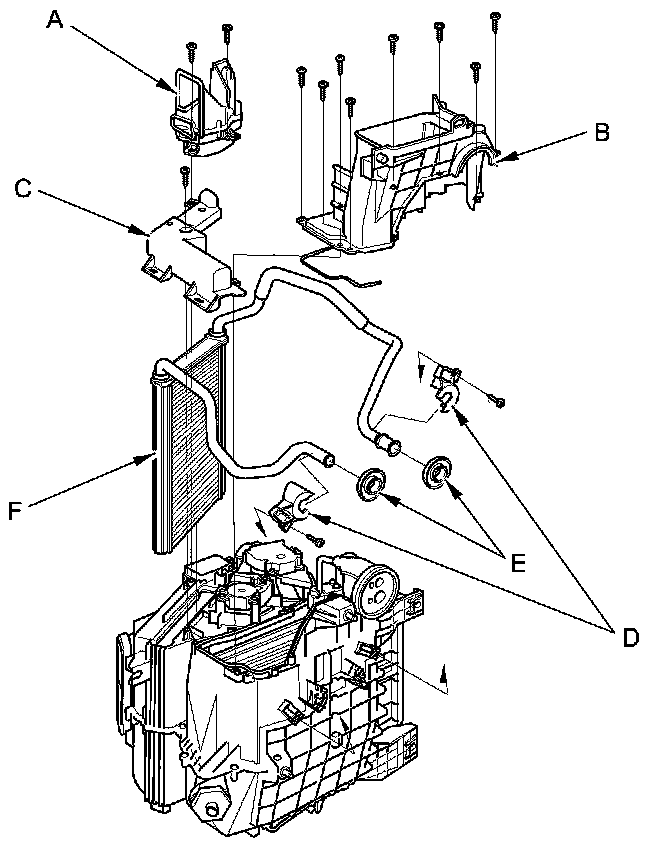 A

B

C

F

E

D