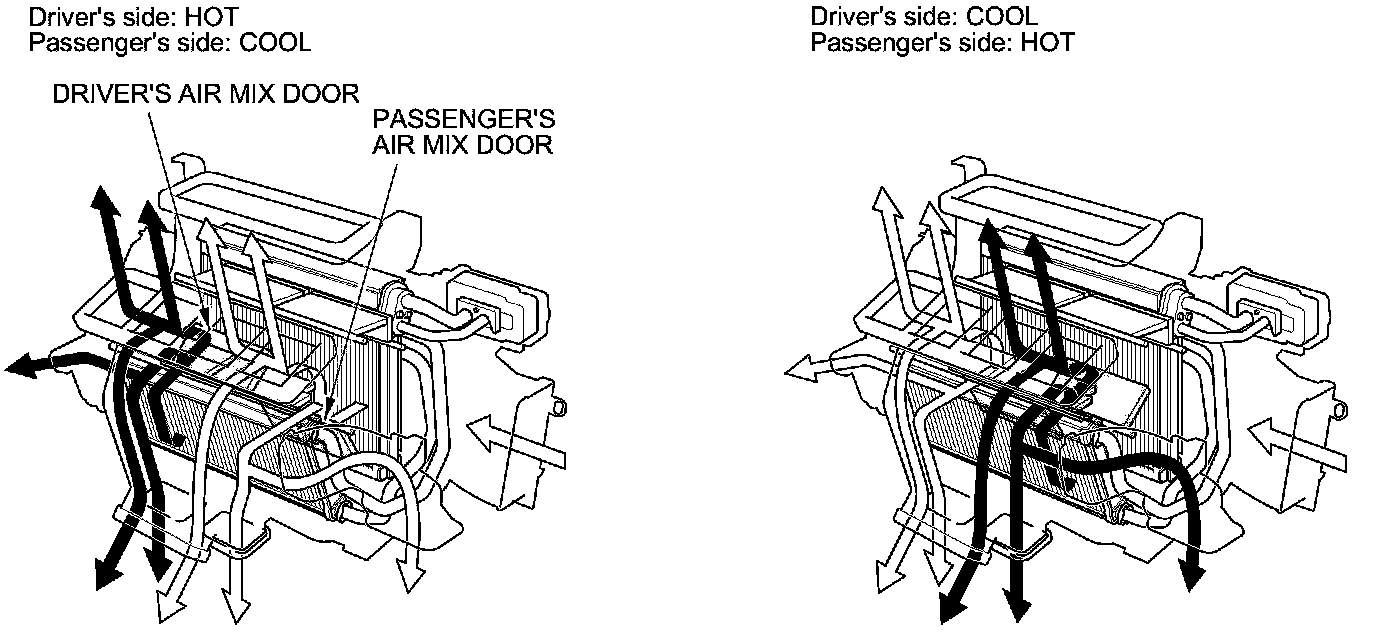 Driver's side: HOT
Passenger's side: COOL

DRIVER'S AIR MIX DOOR

PASSENGER'S AIR MIX DOOR

Driver's side: COOL
Passenger's side: HOT