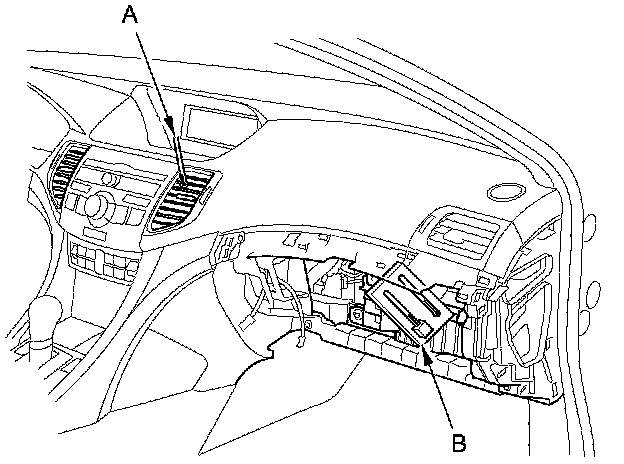 A

B