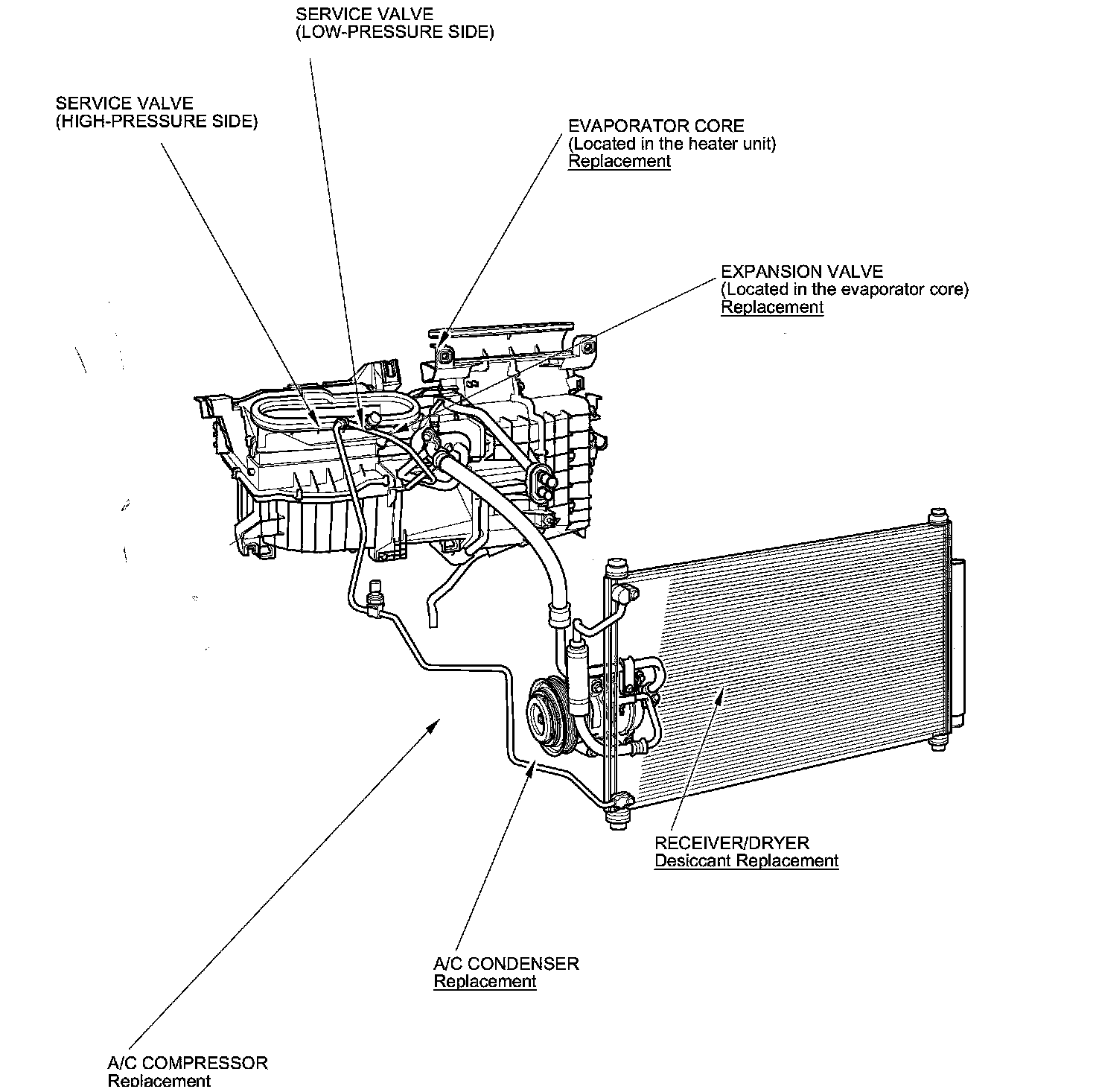 SERVICE VALVE
(LOW-PRESSURE SIDE)

SERVICE VALVE
(HIGH-PRESSURE SIDE)

EVAPORATOR CORE
(Located in the heater unit)
Replacement

EXPANSION VALVE
(Located in the evaporator core)
Replacement

RECEIVER/DRYER
Desiccant Replacement

A/C CONDENSER
Replacement

A/C COMPRESSOR
Replacement