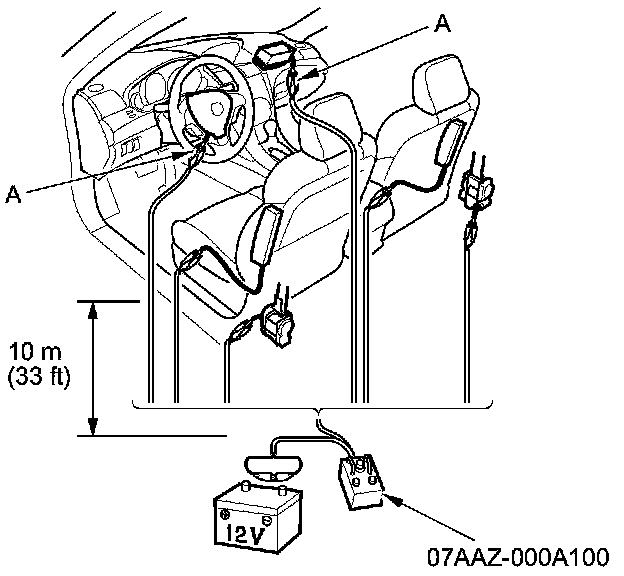 A

A

10 m
(33 ft)

12V

07AAZ-000A100