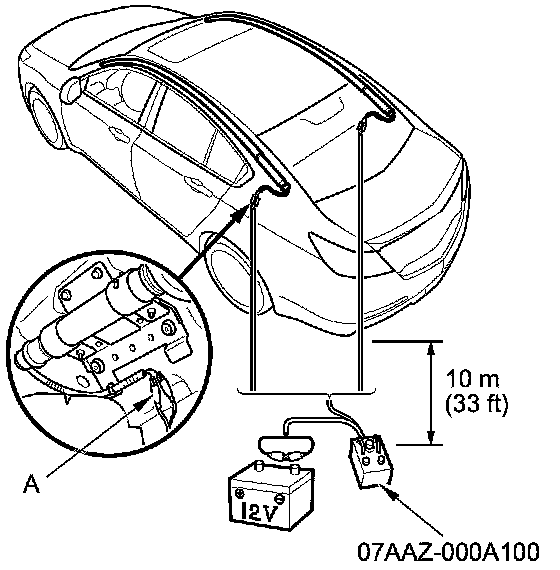 10 m
(33 ft)

A

12V

07AAZ-000A100