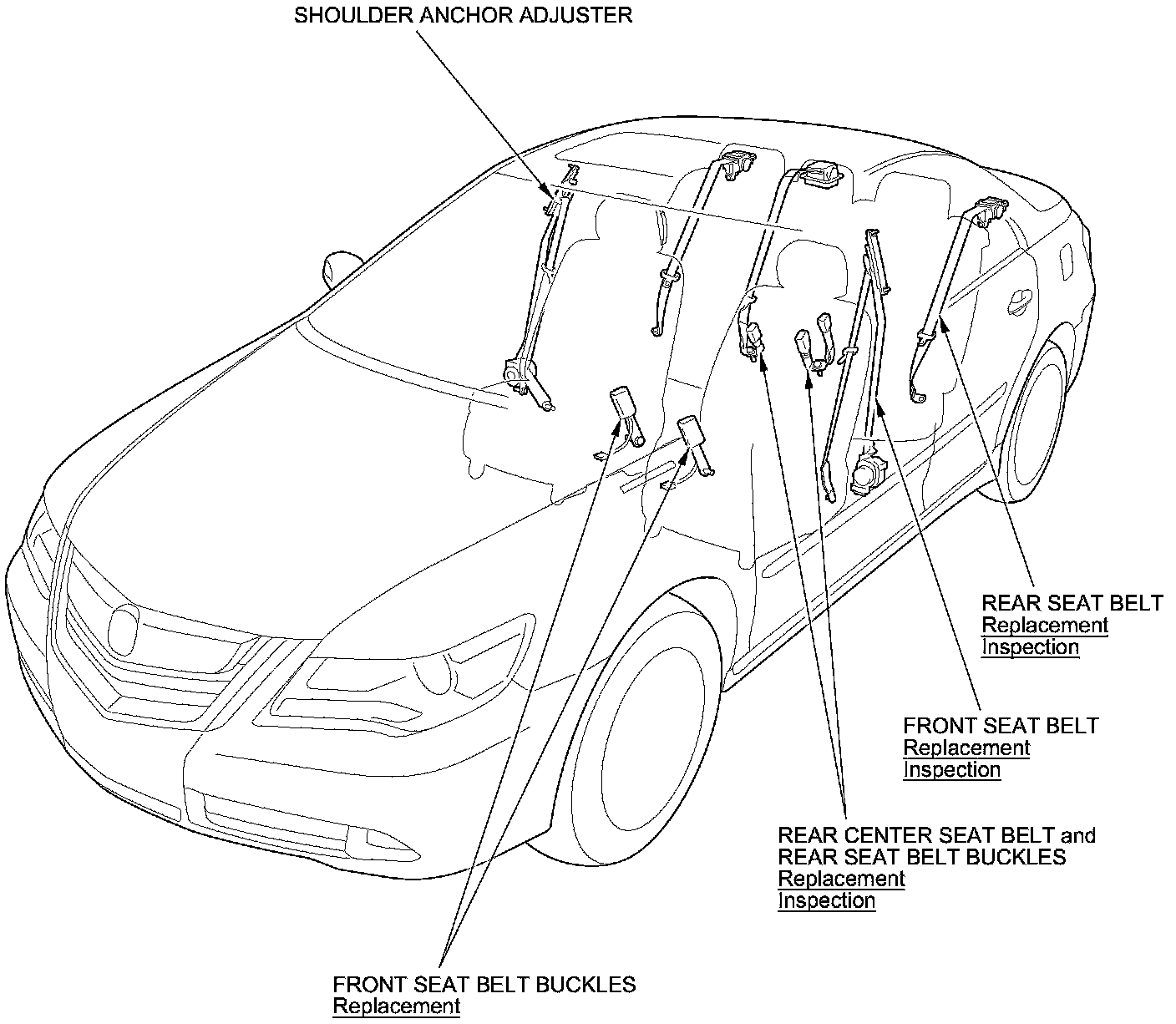 SHOULDER ANCHOR ADJUSTER

REAR SEAT BELT
Replacement
Inspection

FRONT SEAT BELT
Replacement
Inspection

REAR CENTER SEAT BELT and
REAR SEAT BELT BUCKLES
Replacement
Inspection

FRONT SEAT BELT BUCKLES
Replacement