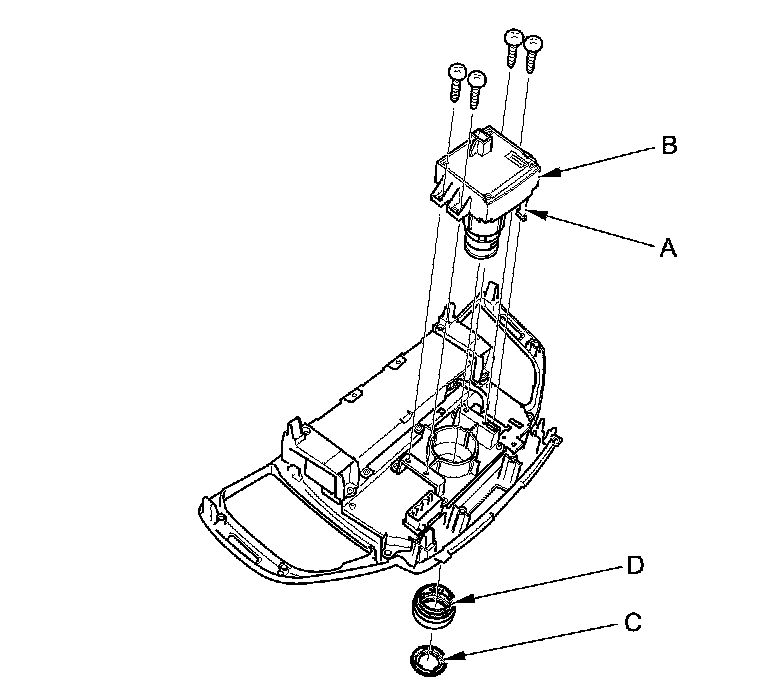 B
A
D
C