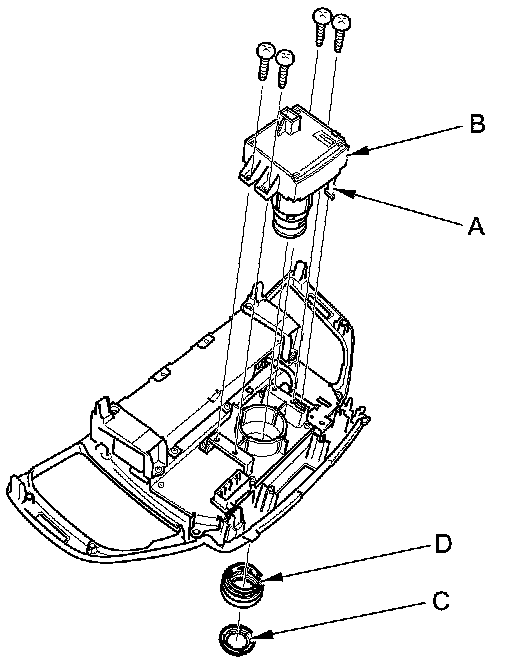 B

A

D

C