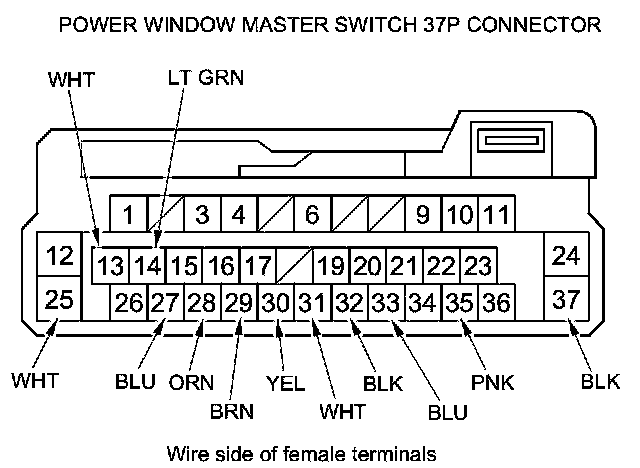 POWER WINDOW MASTER SWITCH 37P CONNECTOR

WHT
LT GRN

1 3 4 6 9 10 11
12 13 14 15 16 17 19 20 21 22 23 24
25 26 27 28 29 30 31 32 33 34 35 36 37

WHT
BLU
ORN
BRN
YEL
WHT
BLK
BLU
PNK
BLK

Wire side of female terminals