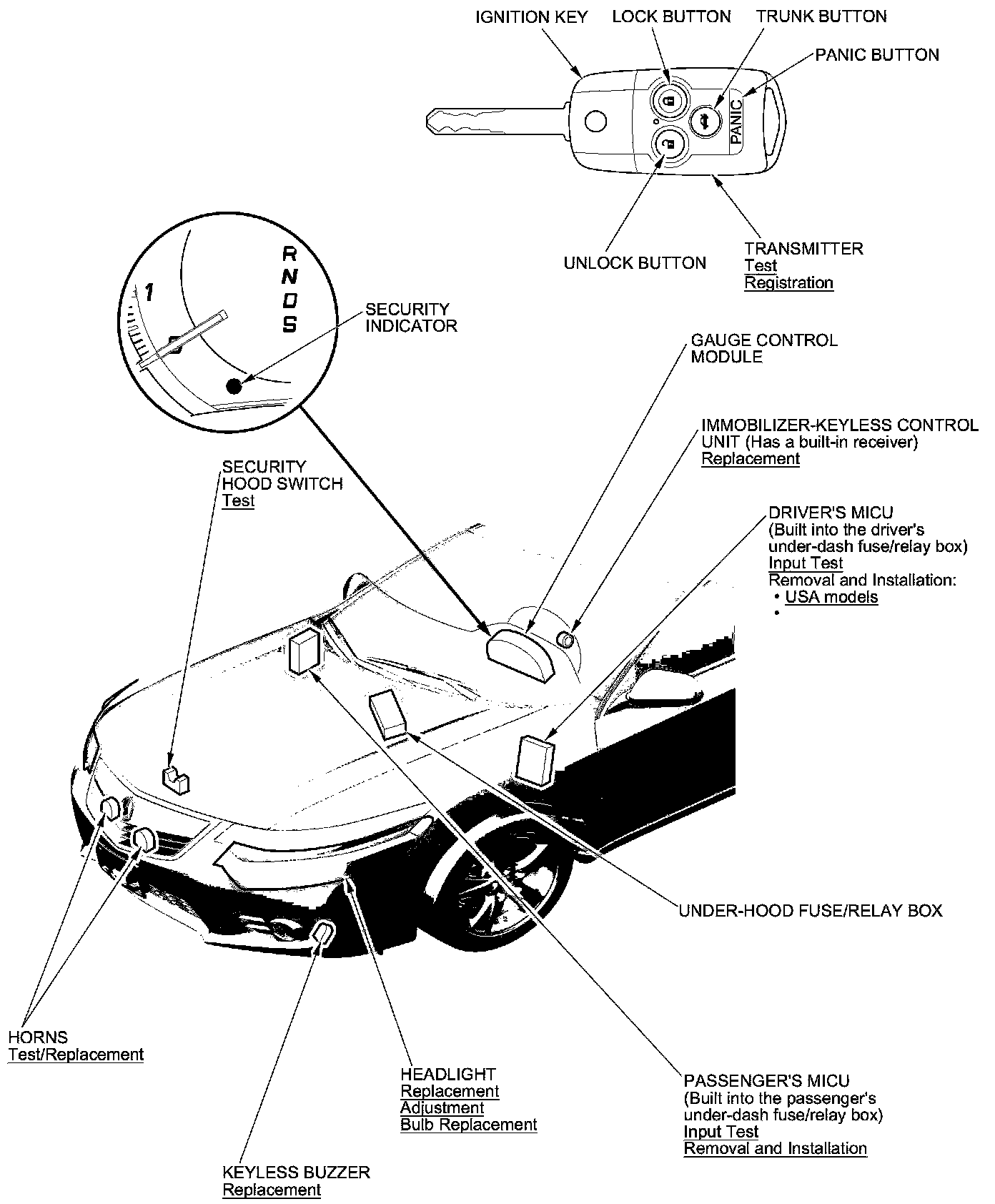 IGNITION KEY

LOCK BUTTON

TRUNK BUTTON

PANIC BUTTON

PANIC

UNLOCK BUTTON

TRANSMITTER
Test
Registration

R
N
D
S

1

SECURITY
INDICATOR

GAUGE CONTROL
MODULE

IMMOBILIZER-KEYLESS CONTROL
UNIT (Has a built-in receiver)
Replacement

SECURITY
HOOD SWITCH
Test

DRIVER'S MICU
(Built into the driver's under-dash fuse/relay box)
Input Test
Removal and Installation:
• USA models
•

UNDER-HOOD FUSE/RELAY BOX

HORNS
Test/Replacement

HEADLIGHT
Replacement
Adjustment
Bulb Replacement

PASSENGER'S MICU
(Built into the passenger's under-dash fuse/relay box)
Input Test
Removal and Installation

KEYLESS BUZZER
Replacement