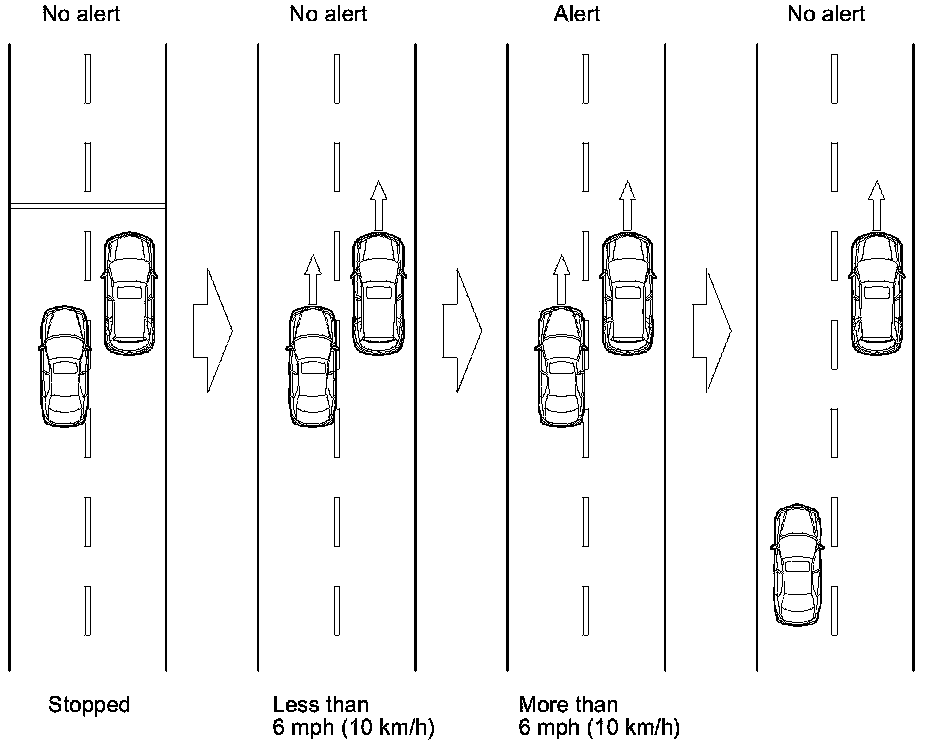 No alert

No alert

Alert

No alert

Stopped

Less than 6 mph (10 km/h)

More than 6 mph (10 km/h)