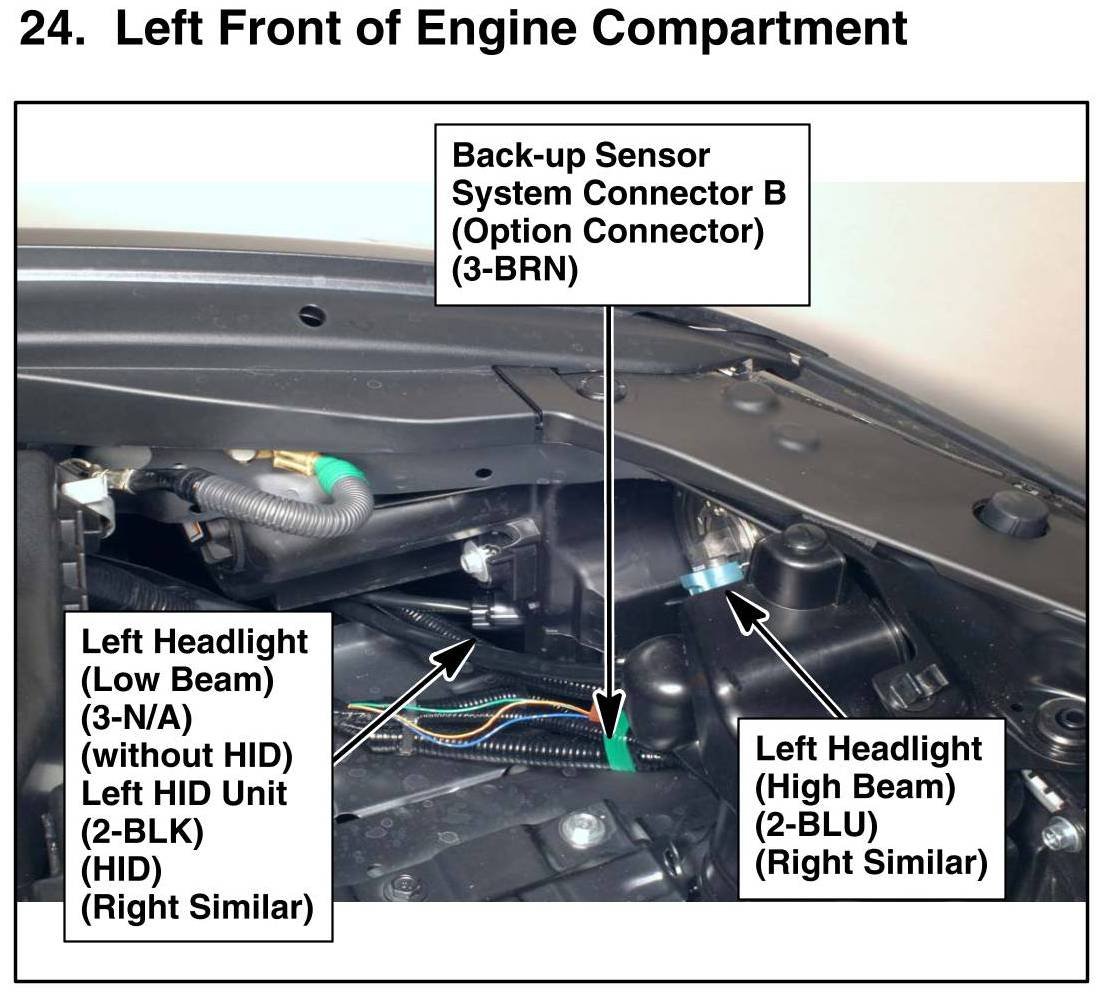 24. Left Front of Engine Compartment

Back-up Sensor
System Connector B
(Option Connector)
(3-BRN)

Left Headlight
(Low Beam)
(3-N/A)
(without HID)
Left HID Unit
(2-BLK)
(HID)
(Right Similar)

Left Headlight
(High Beam)
(2-BLU)
(Right Similar)