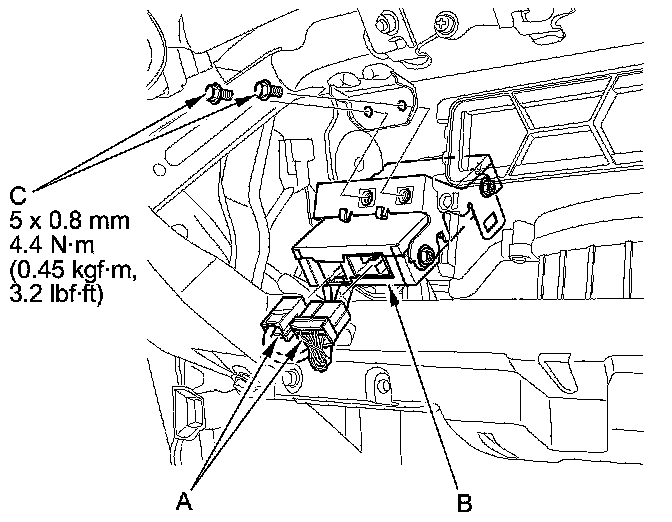 C
5 x 0.8 mm
4.4 N·m
(0.45 kgf·m,
3.2 lbf·ft)

A

B