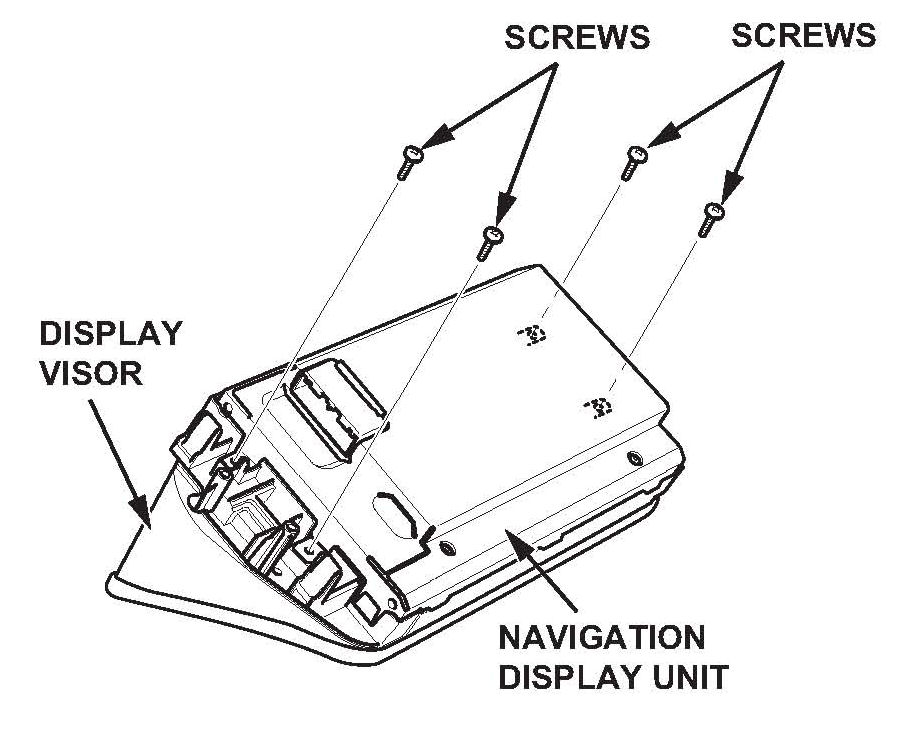 SCREWS

SCREWS

DISPLAY
VISOR

NAVIGATION
DISPLAY UNIT