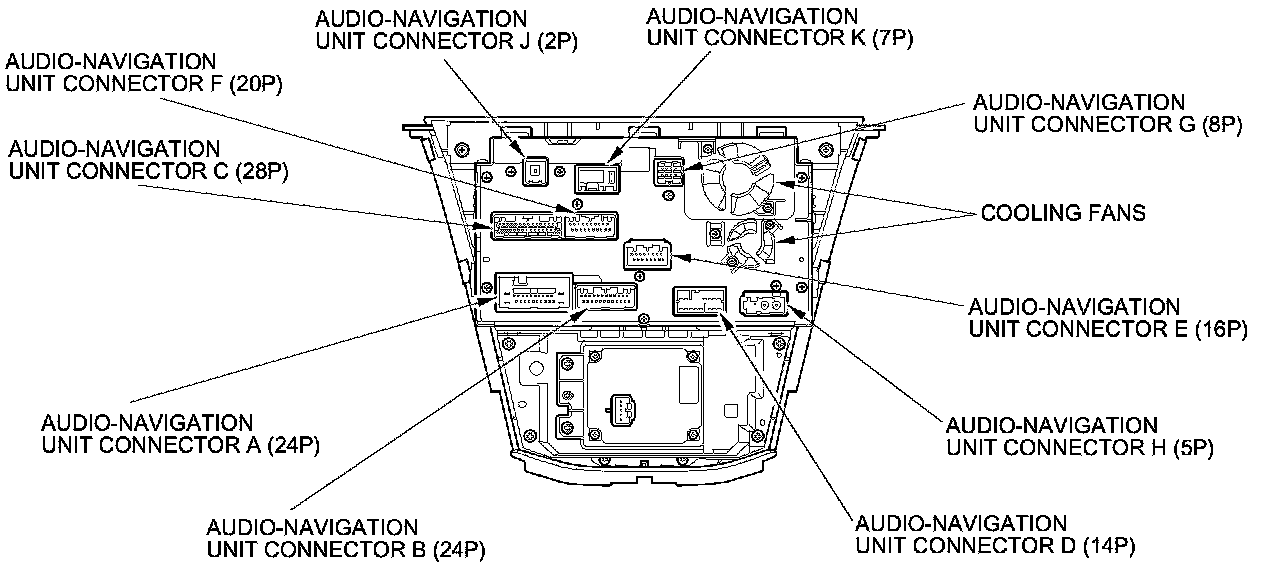 AUDIO-NAVIGATION UNIT CONNECTOR J (2P)

AUDIO-NAVIGATION UNIT CONNECTOR K (7P)

AUDIO-NAVIGATION UNIT CONNECTOR F (20P)

AUDIO-NAVIGATION UNIT CONNECTOR G (8P)

AUDIO-NAVIGATION UNIT CONNECTOR C (28P)

COOLING FANS

AUDIO-NAVIGATION UNIT CONNECTOR E (16P)

AUDIO-NAVIGATION UNIT CONNECTOR A (24P)

AUDIO-NAVIGATION UNIT CONNECTOR H (5P)

AUDIO-NAVIGATION UNIT CONNECTOR B (24P)

AUDIO-NAVIGATION UNIT CONNECTOR D (14P)