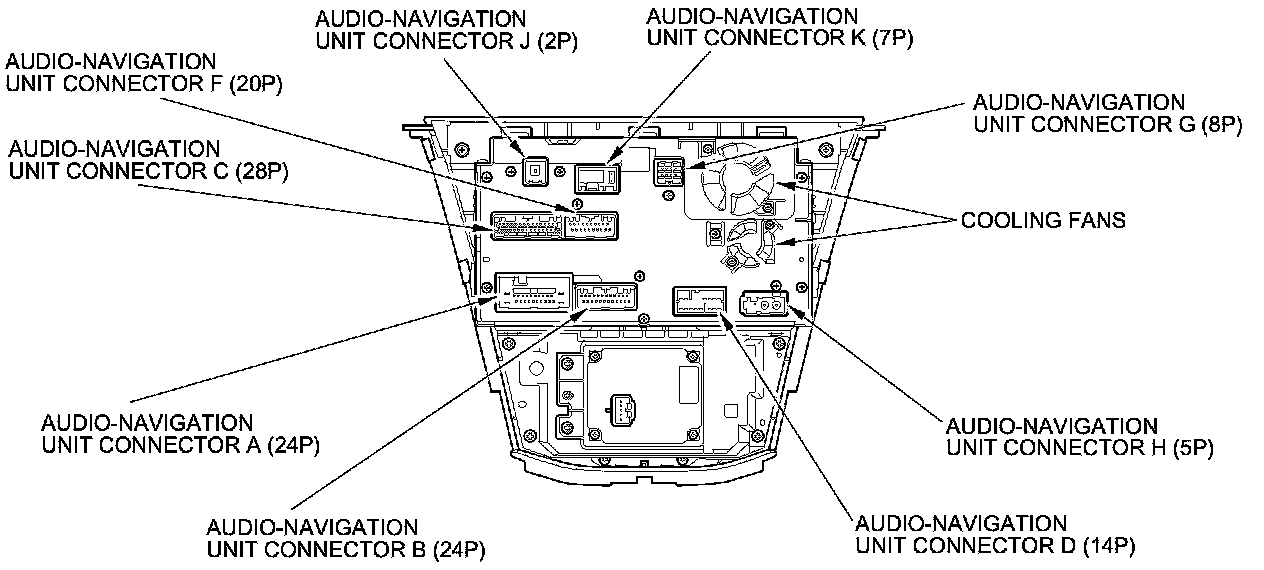 AUDIO-NAVIGATION
UNIT CONNECTOR J (2P)

AUDIO-NAVIGATION
UNIT CONNECTOR K (7P)

AUDIO-NAVIGATION
UNIT CONNECTOR F (20P)

AUDIO-NAVIGATION
UNIT CONNECTOR G (8P)

AUDIO-NAVIGATION
UNIT CONNECTOR C (28P)

COOLING FANS

AUDIO-NAVIGATION
UNIT CONNECTOR A (24P)

AUDIO-NAVIGATION
UNIT CONNECTOR H (5P)

AUDIO-NAVIGATION
UNIT CONNECTOR B (24P)

AUDIO-NAVIGATION
UNIT CONNECTOR D (14P)