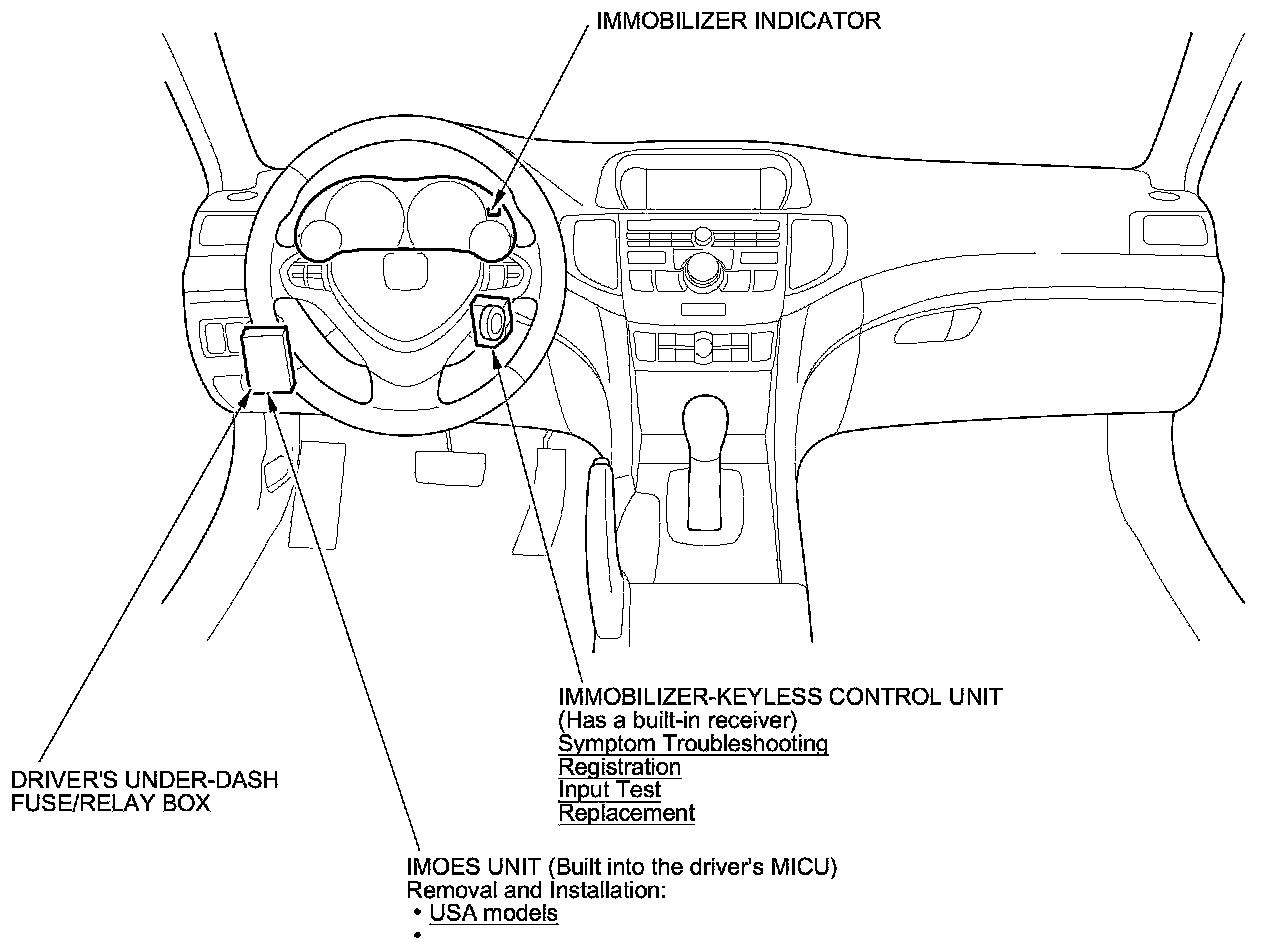 IMMOBILIZER INDICATOR

IMMOBILIZER-KEYLESS CONTROL UNIT
(Has a built-in receiver)
Symptom Troubleshooting
Registration
Input Test
Replacement

DRIVER'S UNDER-DASH
FUSE/RELAY BOX

IMOES UNIT (Built into the driver's MICU)
Removal and Installation:
• USA models
•