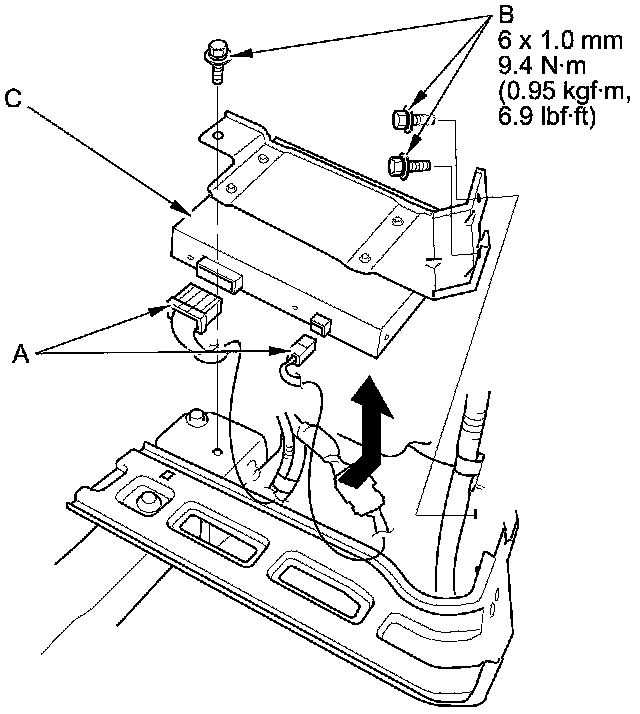 B
6 x 1.0 mm
9.4 N·m
(0.95 kgf·m,
6.9 lbf·ft)

C

A