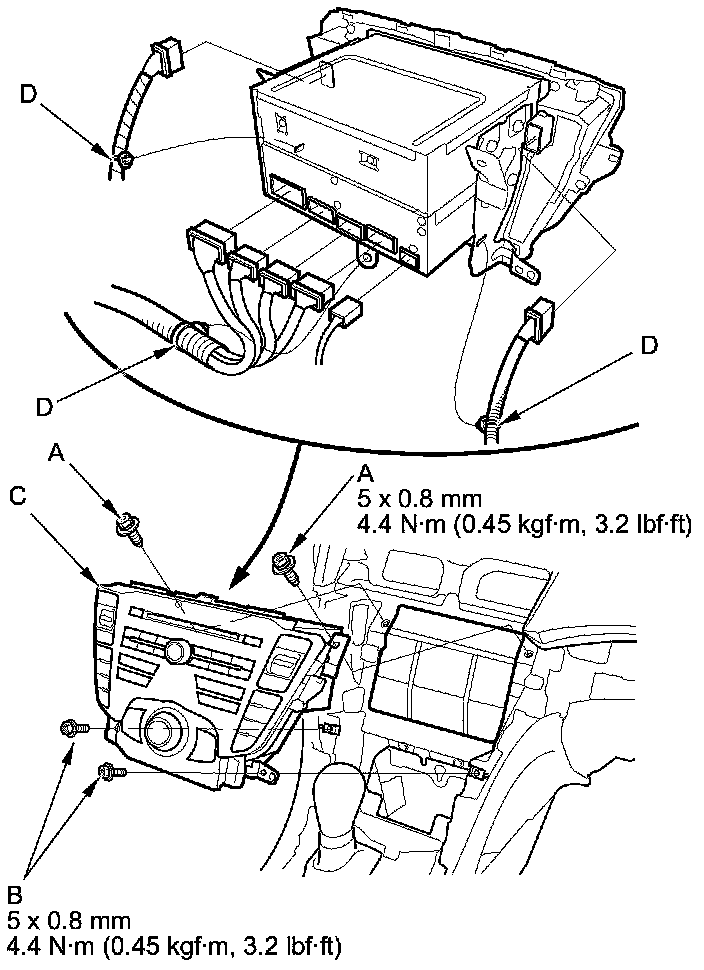 D

D

D

A

C

A
5 x 0.8 mm
4.4 N·m (0.45 kgf·m, 3.2 lbf·ft)

B
5 x 0.8 mm
4.4 N·m (0.45 kgf·m, 3.2 lbf·ft)