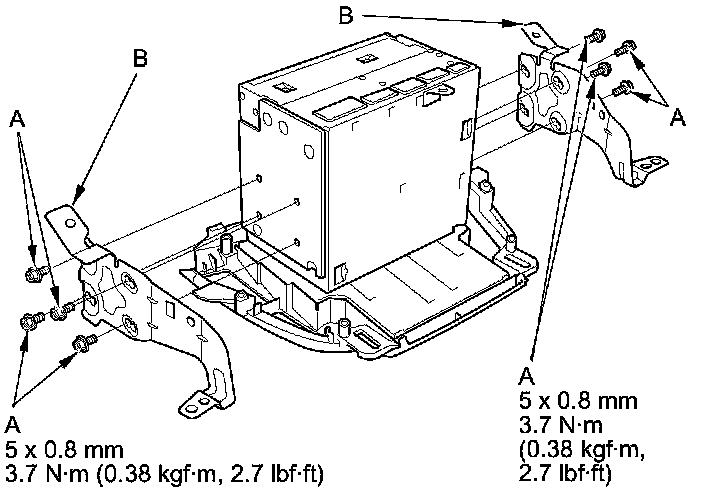 B

B

A

A

A
5 x 0.8 mm
3.7 N·m (0.38 kgf·m, 2.7 lbf·ft)

A
5 x 0.8 mm
3.7 N·m
(0.38 kgf·m,
2.7 lbf·ft)