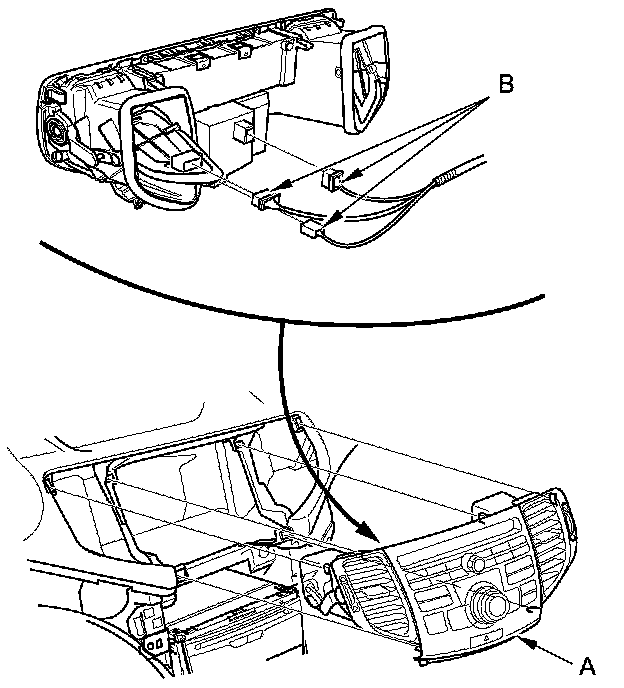 B

A