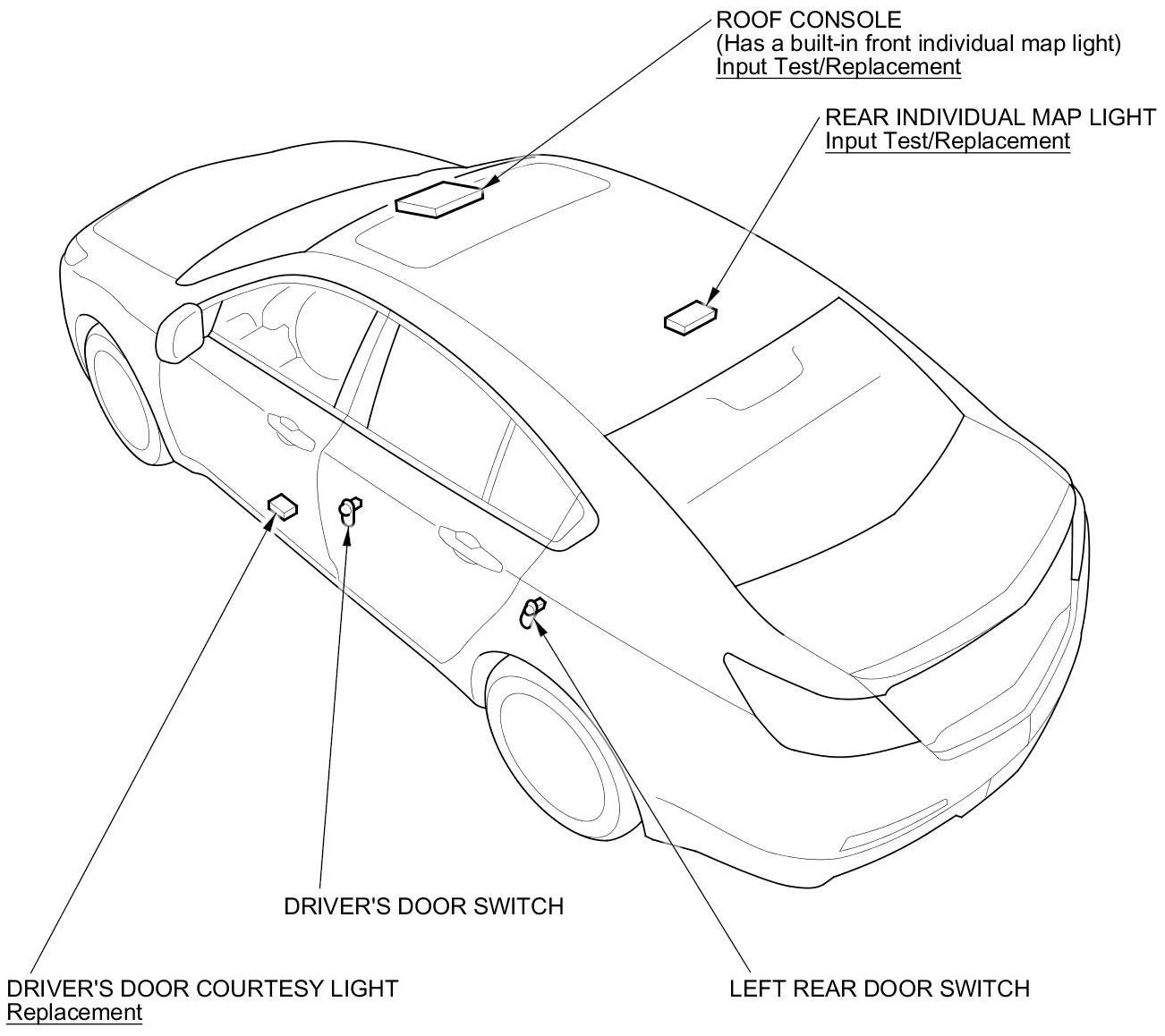 ROOF CONSOLE
(Has a built-in front individual map light)
Input Test/Replacement

REAR INDIVIDUAL MAP LIGHT
Input Test/Replacement

DRIVER'S DOOR SWITCH

DRIVER'S DOOR COURTESY LIGHT
Replacement

LEFT REAR DOOR SWITCH