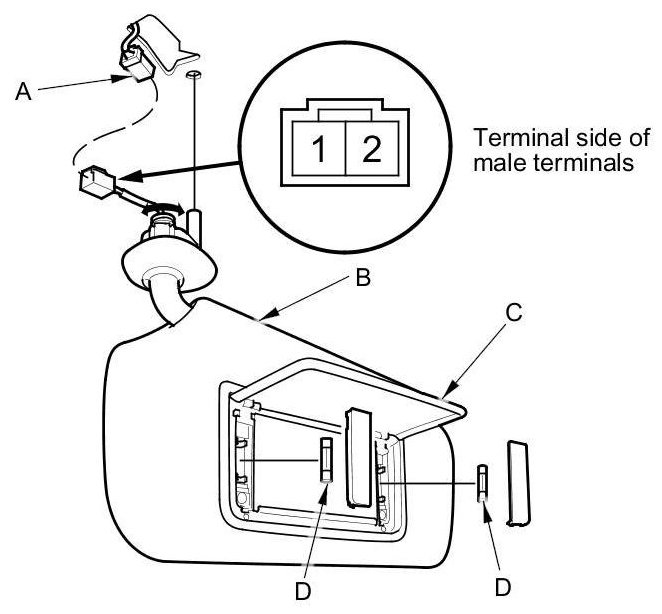 A

1 2

Terminal side of male terminals

B

C

D

D