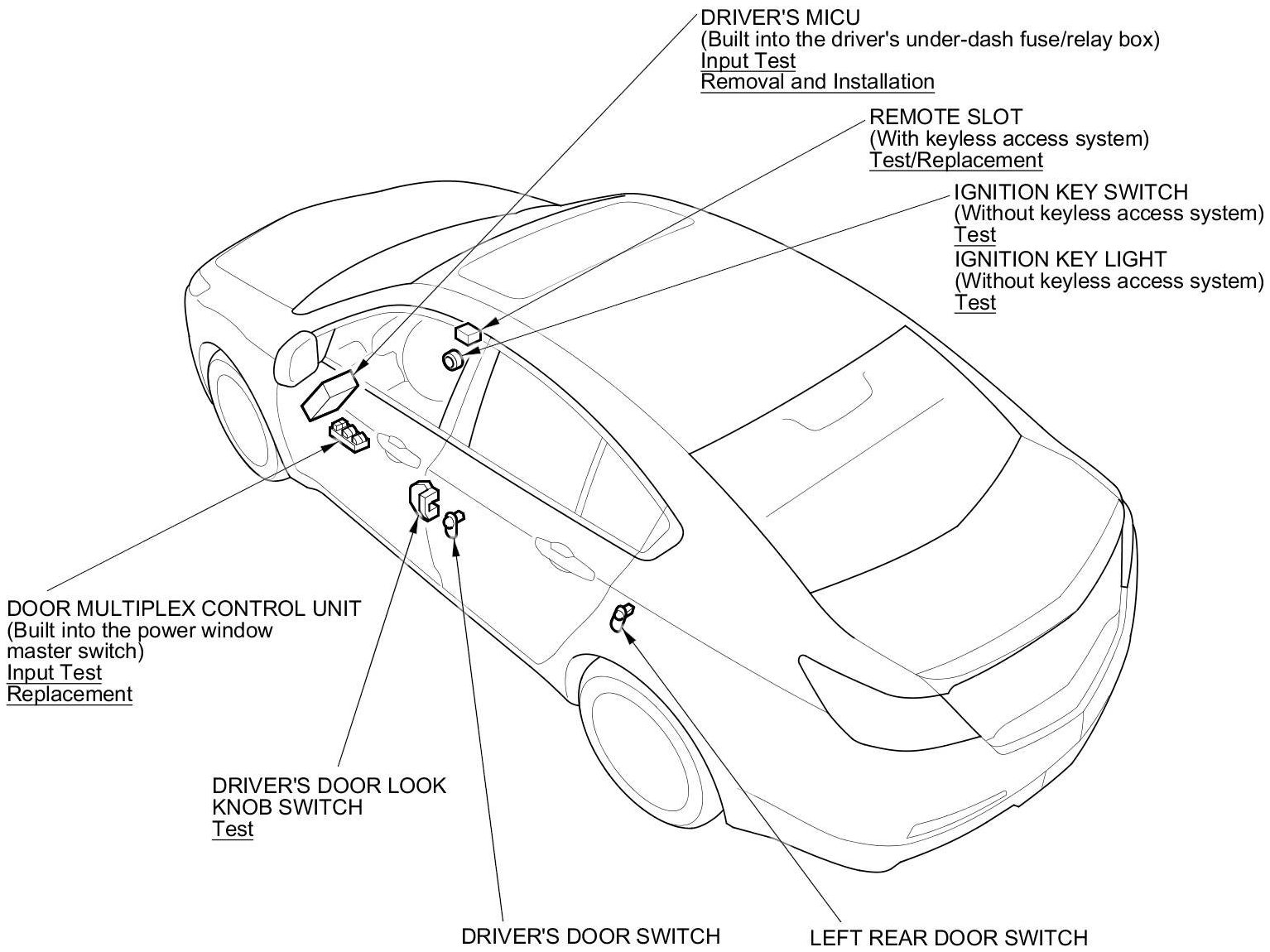 DRIVER'S MICU
(Built into the driver's under-dash fuse/relay box)
Input Test
Removal and Installation

REMOTE SLOT
(With keyless access system)
Test/Replacement

IGNITION KEY SWITCH
(Without keyless access system)
Test
IGNITION KEY LIGHT
(Without keyless access system)
Test

DOOR MULTIPLEX CONTROL UNIT
(Built into the power window master switch)
Input Test
Replacement

DRIVER'S DOOR LOOK KNOB SWITCH
Test

DRIVER'S DOOR SWITCH

LEFT REAR DOOR SWITCH