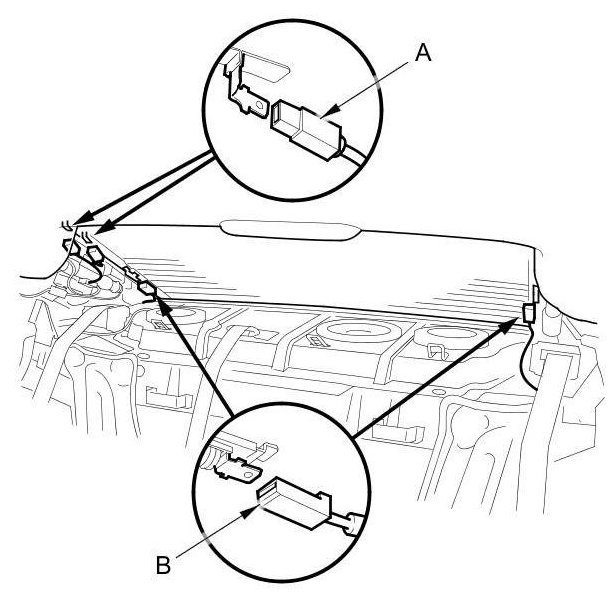 A

B