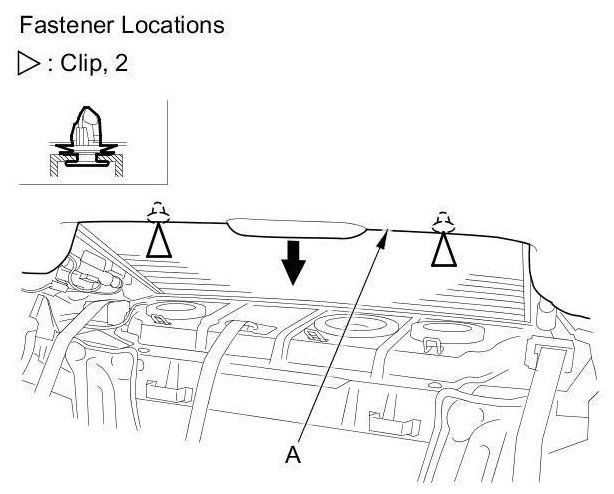 Fastener Locations

▷ : Clip, 2

A