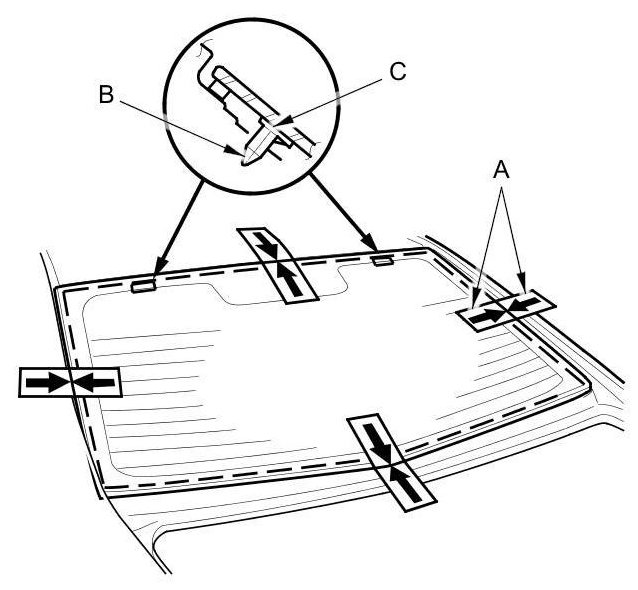 B
C
A