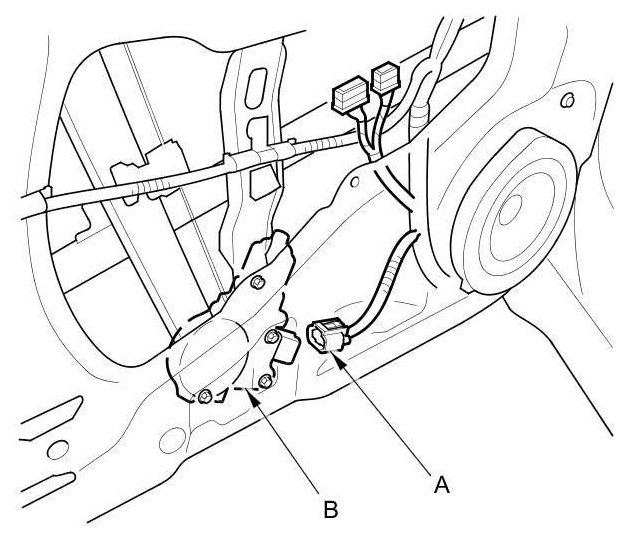 B
A